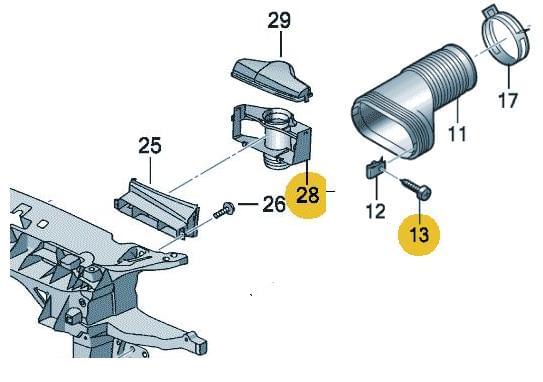 29
17
11
25
28
26
12
13